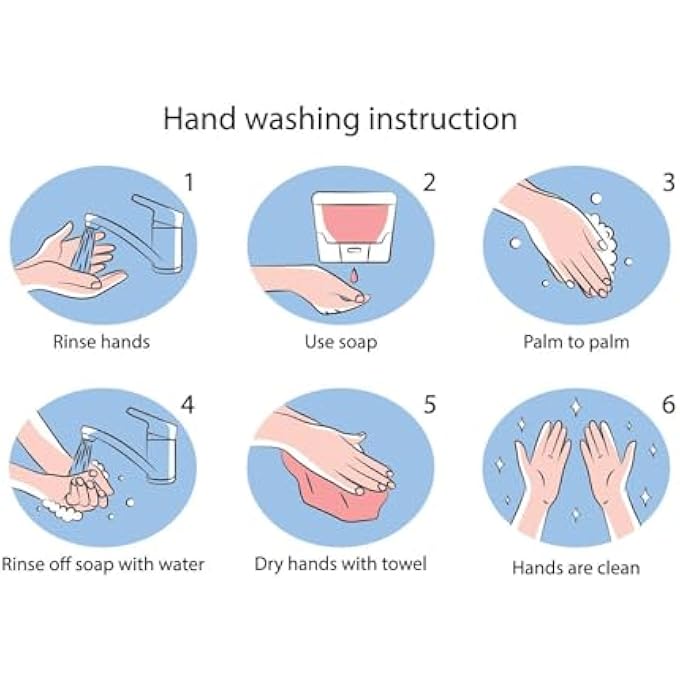 Hand washing instruction

1
Rinse hands

2
Use soap

3
Palm to palm

4
Rinse off soap with water

5
Dry hands with towel

6
Hands are clean